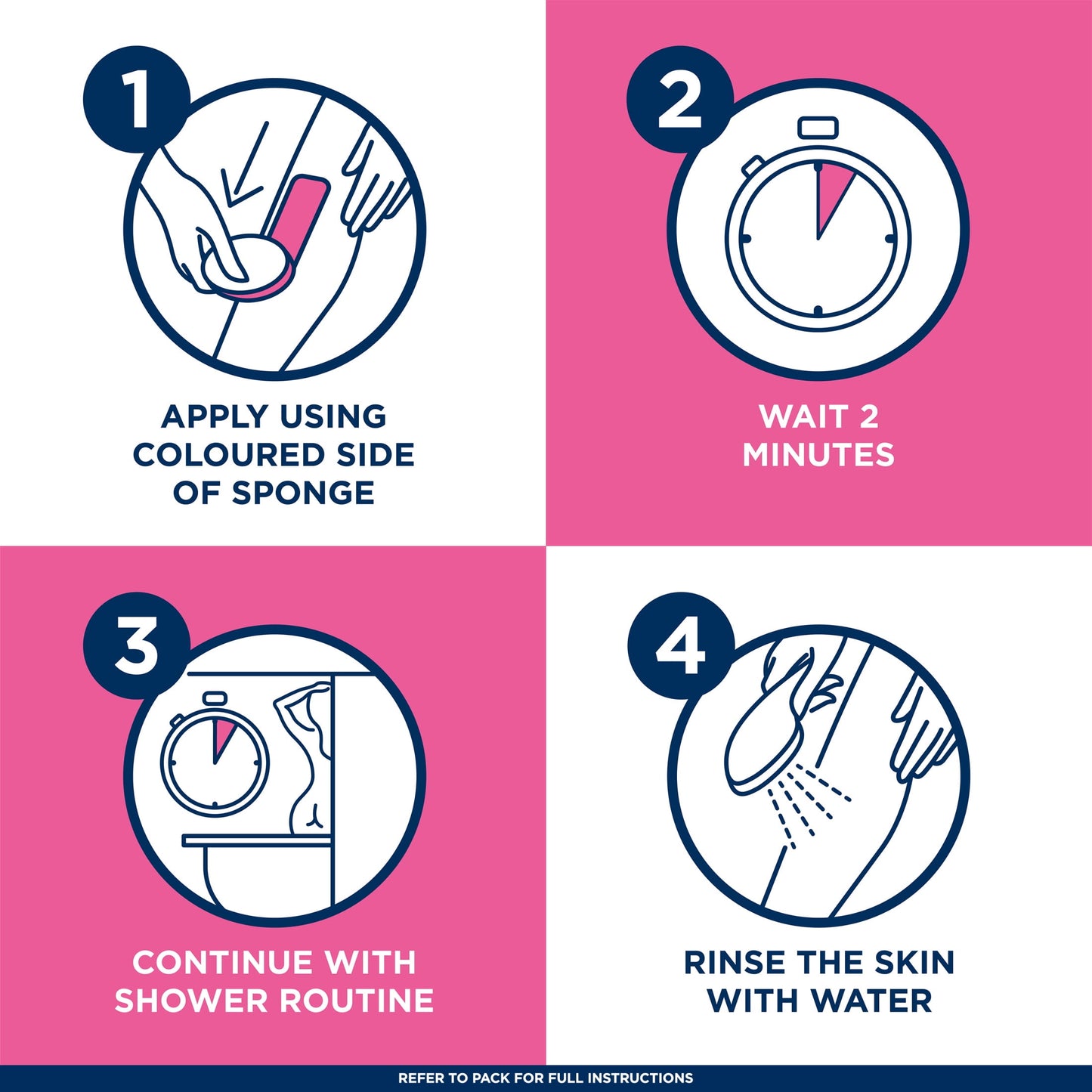 1

APPLY USING COLOURED SIDE OF SPONGE

2

WAIT 2 MINUTES

3

CONTINUE WITH SHOWER ROUTINE

4

RINSE THE SKIN WITH WATER

REFER TO PACK FOR FULL INSTRUCTIONS