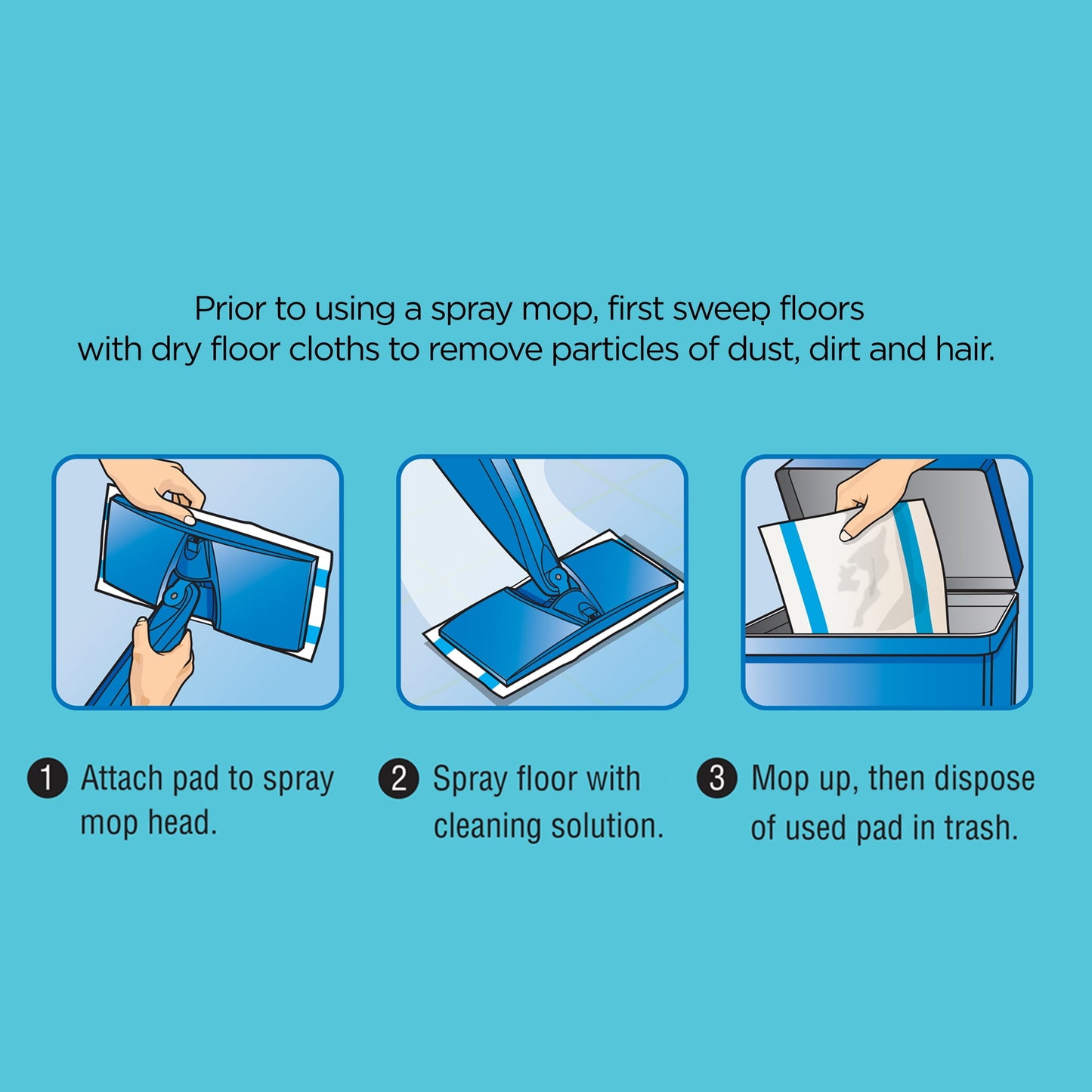 Prior to using a spray mop, first sweep floors with dry floor cloths to remove particles of dust, dirt and hair.

1 Attach pad to spray mop head.

2 Spray floor with cleaning solution.

3 Mop up, then dispose of used pad in trash.