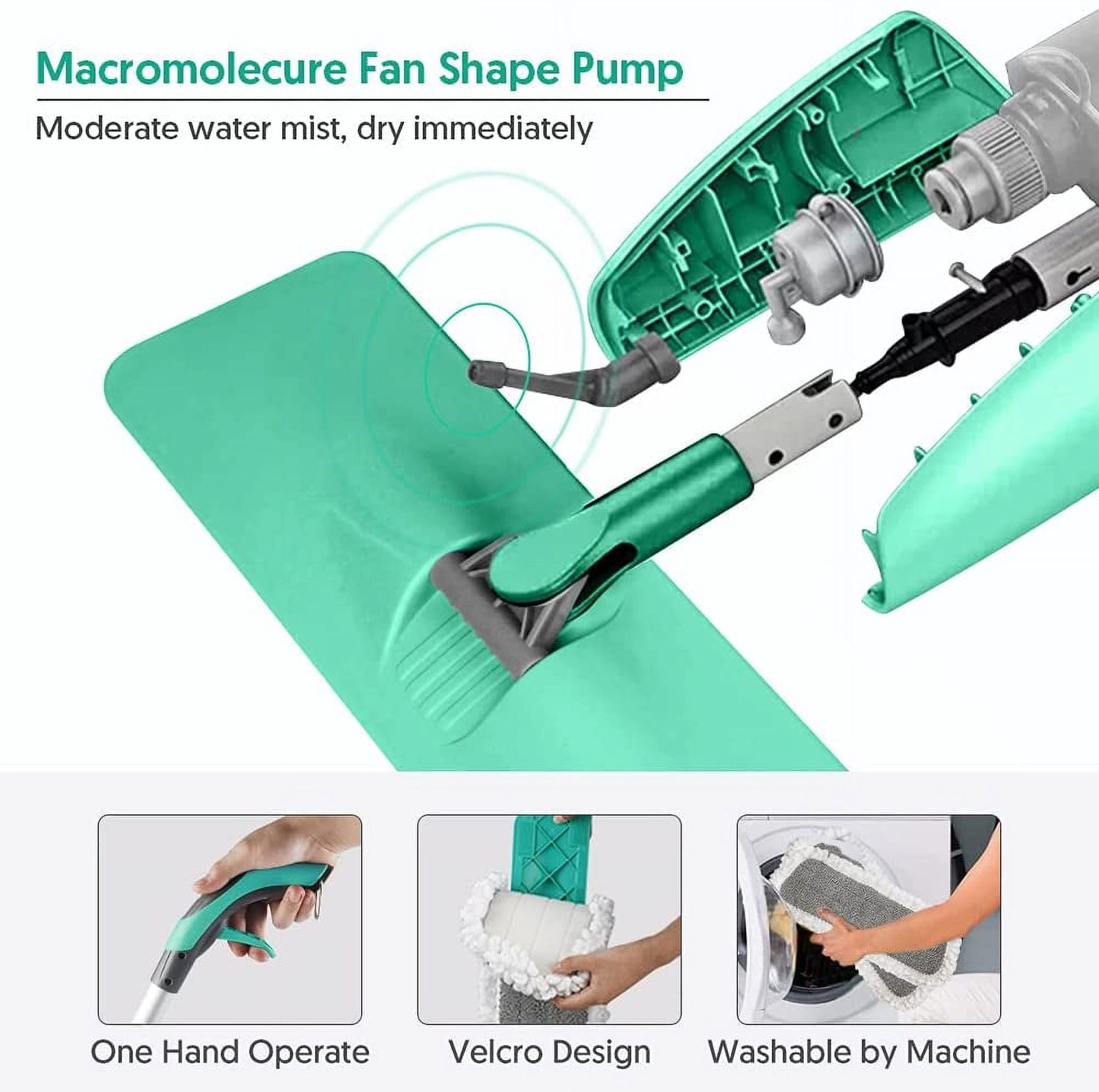 Macromolecure Fan Shape Pump

Moderate water mist, dry immediately

One Hand Operate

Velcro Design

Washable by Machine