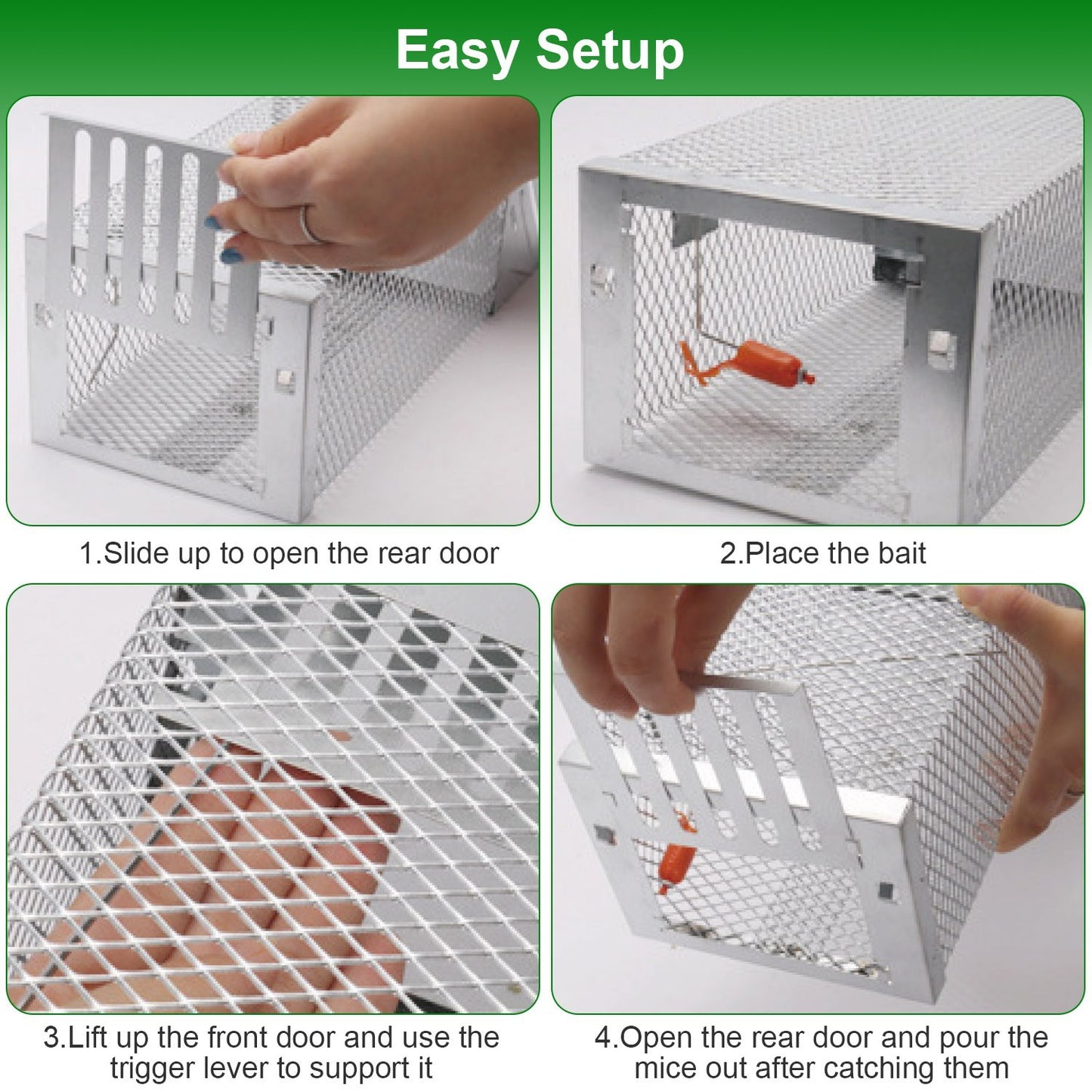 Easy Setup

1.Slide up to open the rear door

2.Place the bait

3.Lift up the front door and use the trigger lever to support it

4.Open the rear door and pour the mice out after catching them