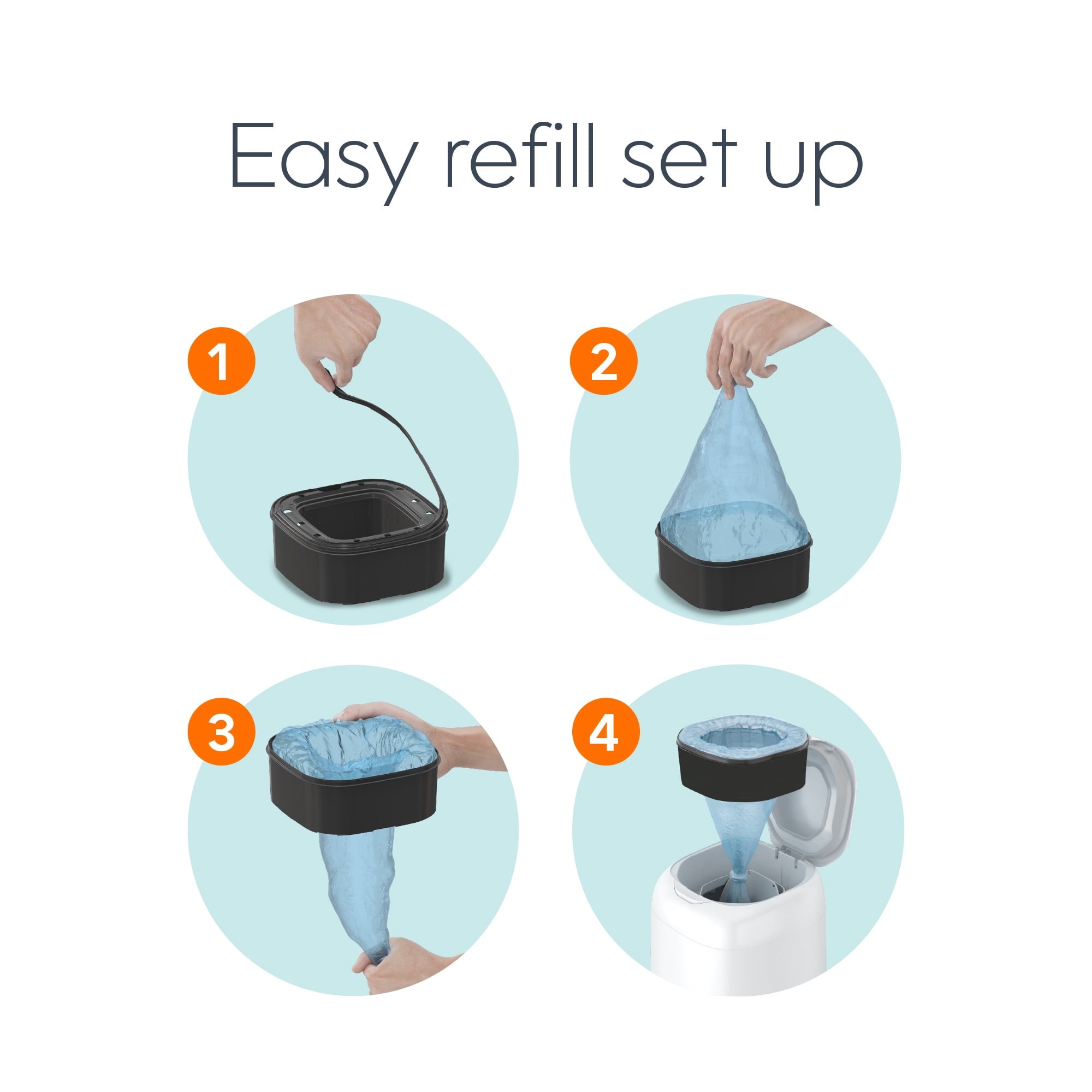 Easy refill set up

1

2

3

4