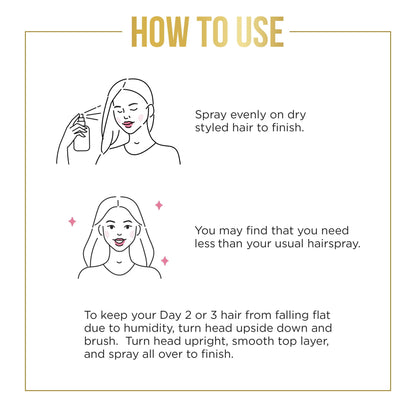 HOW TO USE

Spray evenly on dry styled hair to finish.

You may find that you need less than your usual hairspray.

To keep your Day 2 or 3 hair from falling flat due to humidity, turn head upside down and brush.  Turn head upright, smooth top layer, and spray all over to finish.