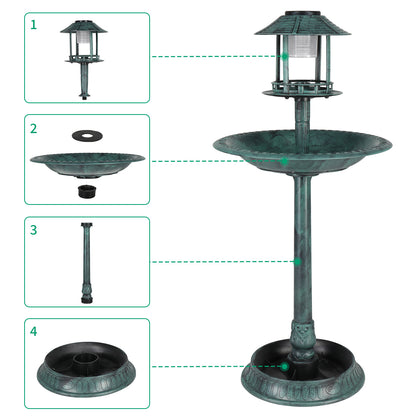 1

2

3

4