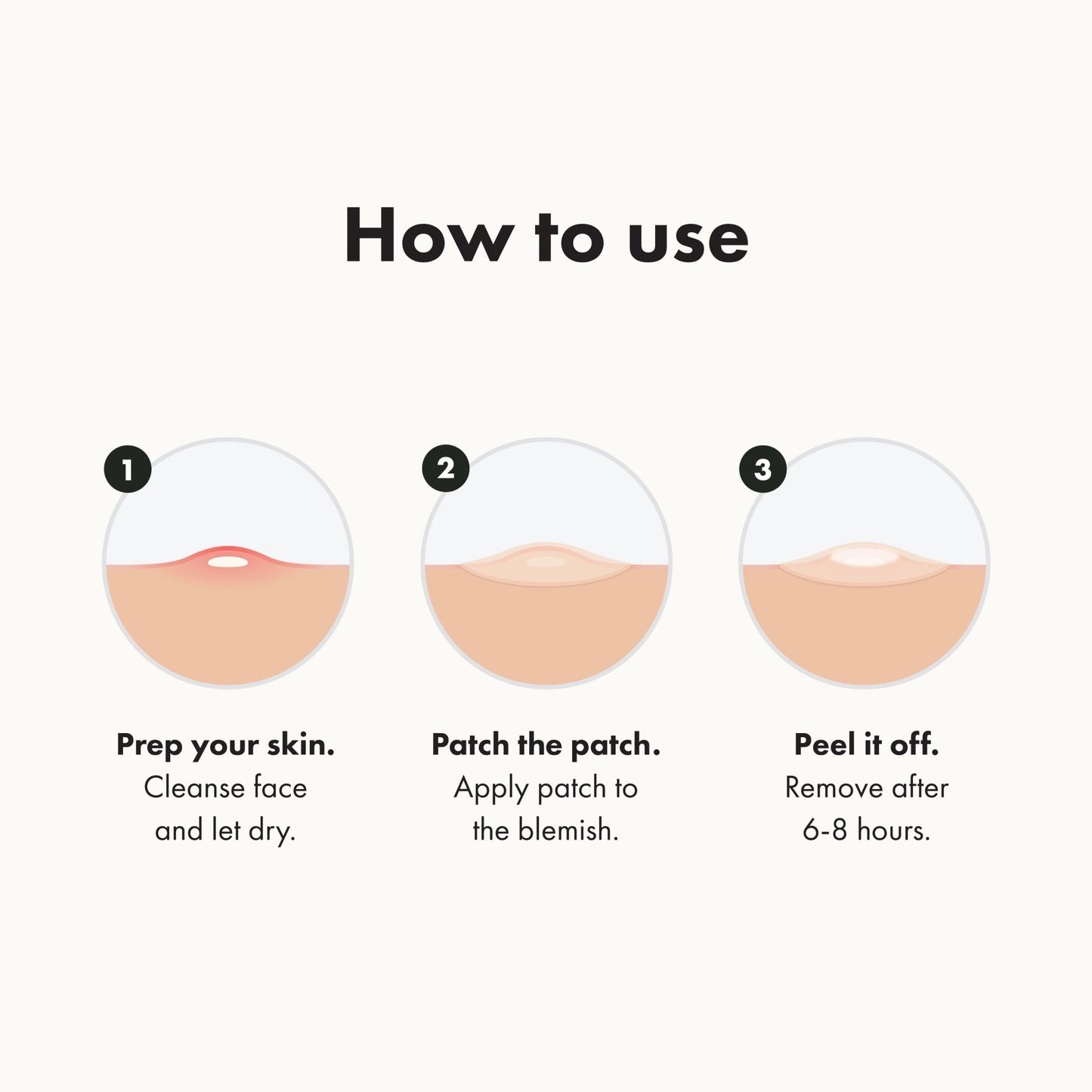 How to use

1

Prep your skin.
Cleanse face and let dry.

2

Patch the patch.
Apply patch to the blemish.

3

Peel it off.
Remove after 6-8 hours.