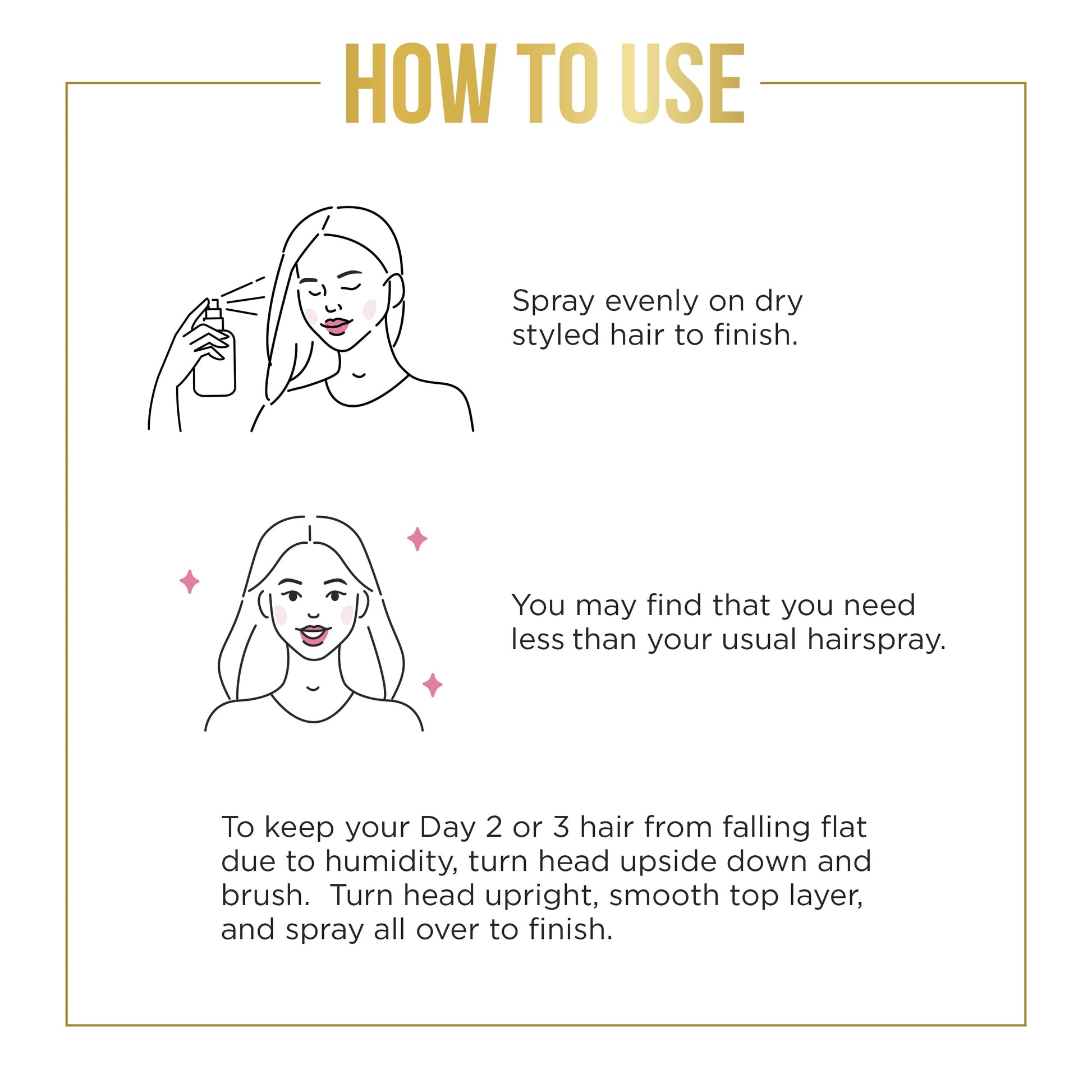 HOW TO USE

Spray evenly on dry styled hair to finish.

You may find that you need less than your usual hairspray.

To keep your Day 2 or 3 hair from falling flat due to humidity, turn head upside down and brush.  Turn head upright, smooth top layer, and spray all over to finish.