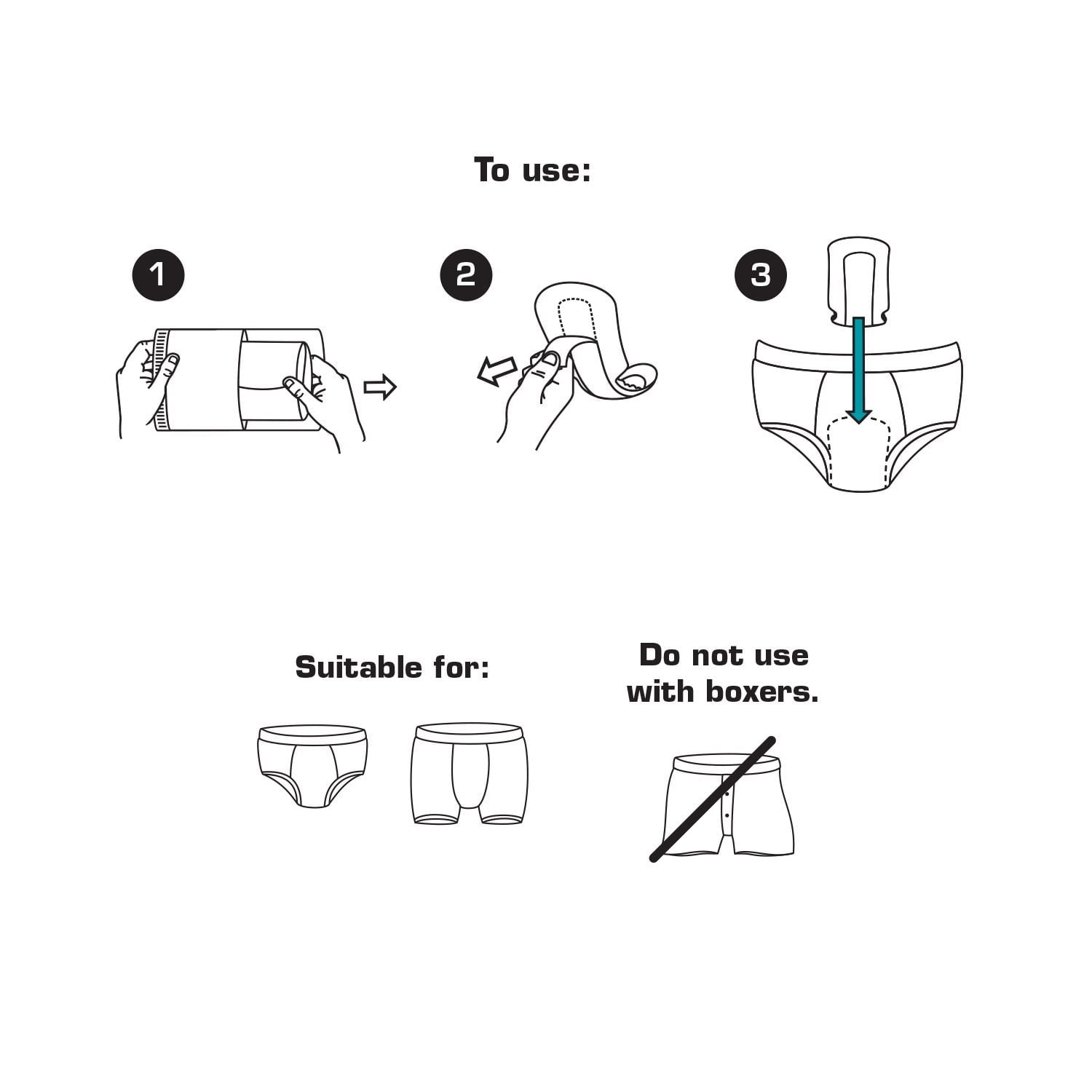 To use:

1

2

3

Suitable for:

Do not use with boxers.