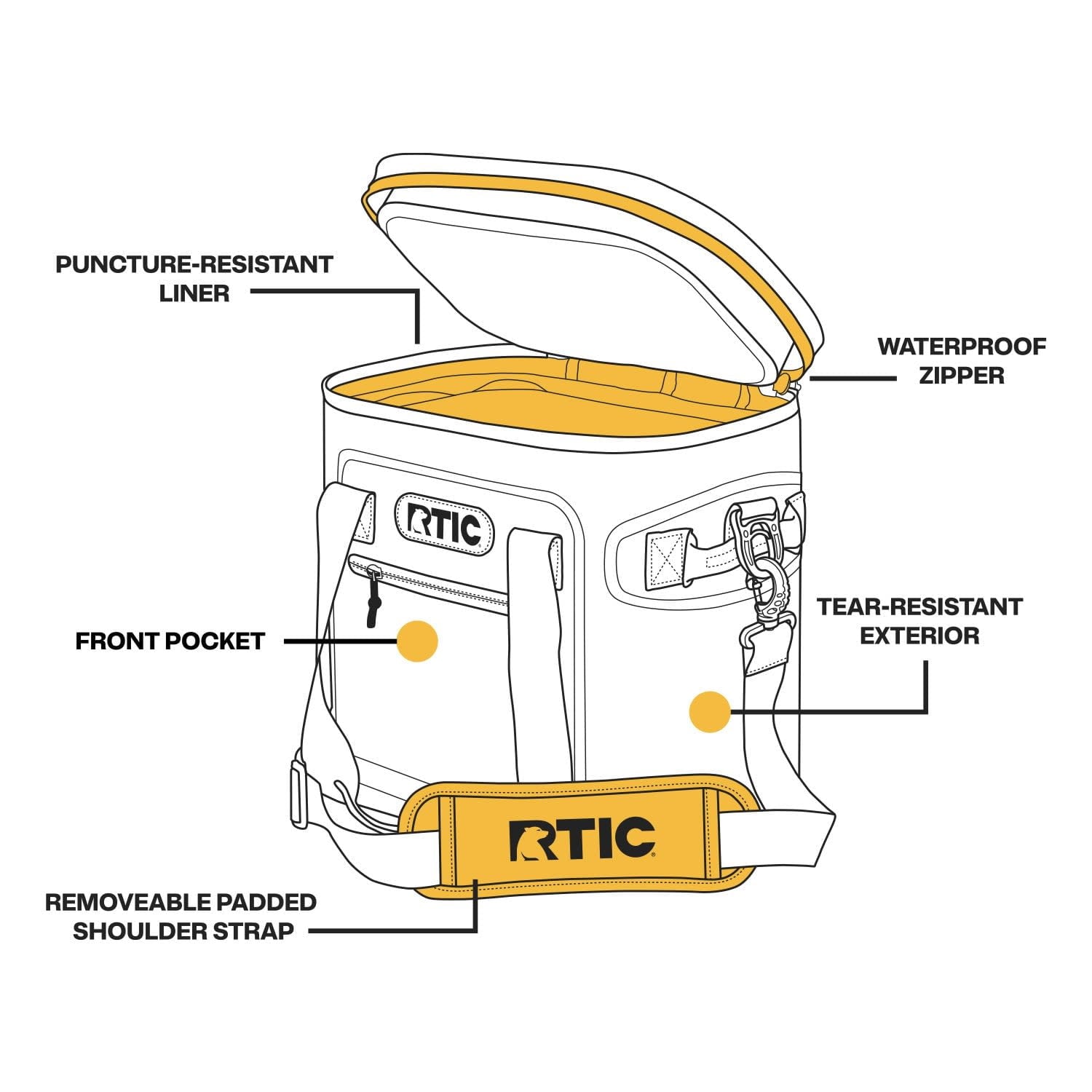 PUNCTURE-RESISTANT LINER

WATERPROOF ZIPPER

RTIC

FRONT POCKET

TEAR-RESISTANT EXTERIOR

RTIC

REMOVEABLE PADDED SHOULDER STRAP