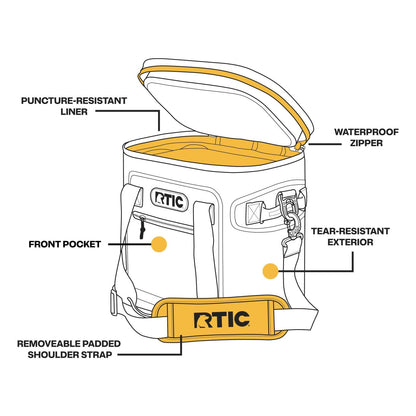 PUNCTURE-RESISTANT LINER

WATERPROOF ZIPPER

RTIC

FRONT POCKET

TEAR-RESISTANT EXTERIOR

RTIC

REMOVEABLE PADDED SHOULDER STRAP