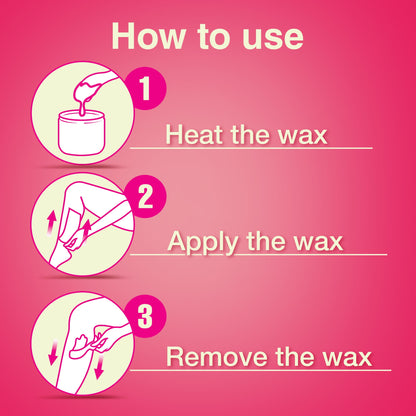 How to use

1

Heat the wax

2

Apply the wax

3

Remove the wax