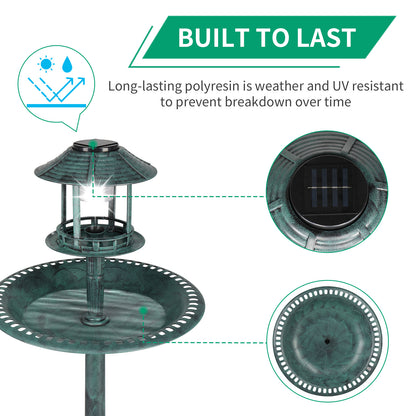 BUILT TO LAST

Long-lasting polyresin is weather and UV resistant to prevent breakdown over time