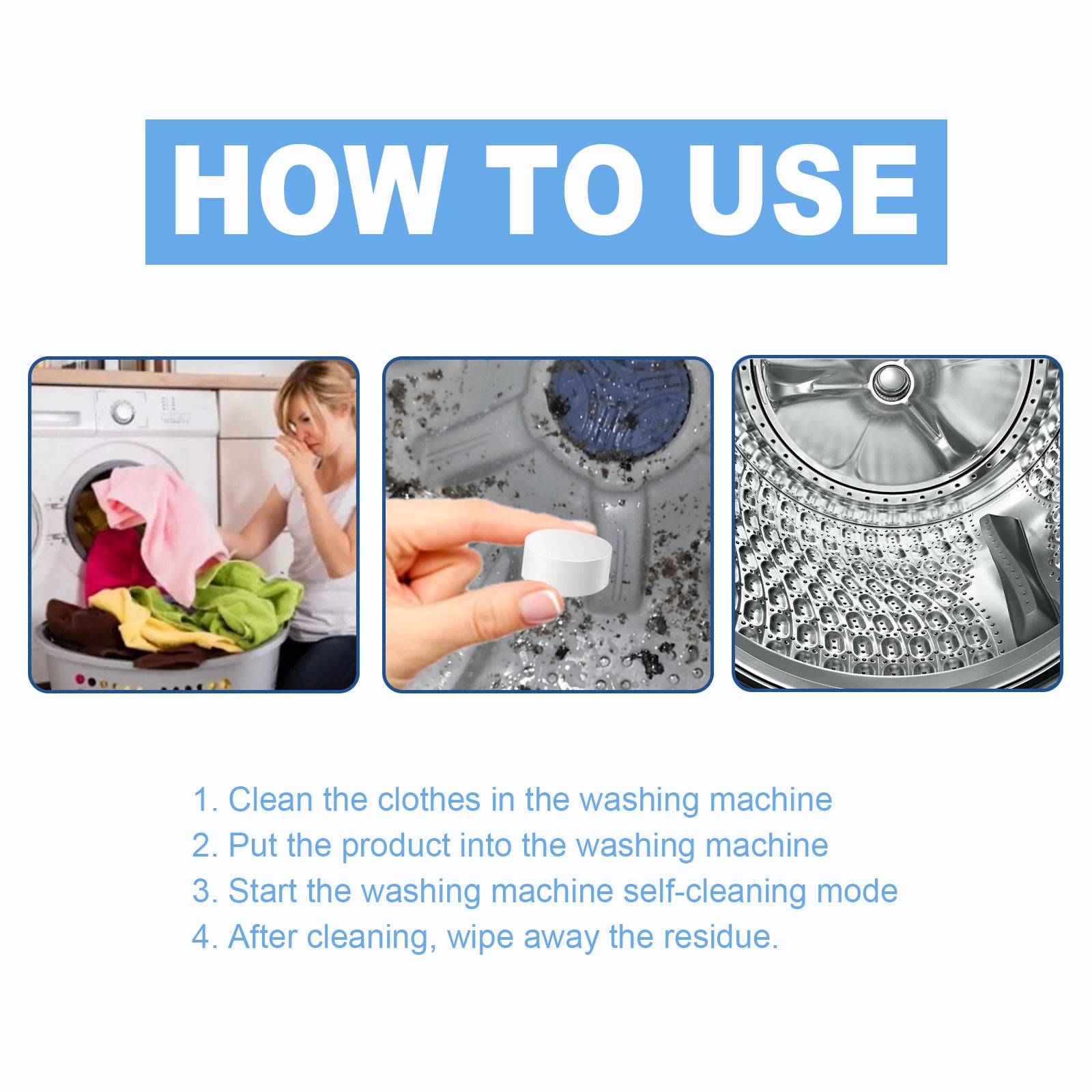 HOW TO USE

1. Clean the clothes in the washing machine
2. Put the product into the washing machine
3. Start the washing machine self-cleaning mode
4. After cleaning, wipe away the residue.