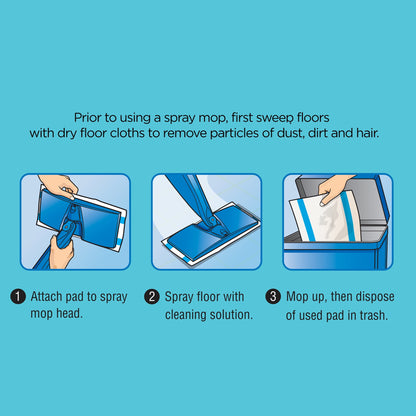 Prior to using a spray mop, first sweep floors with dry floor cloths to remove particles of dust, dirt and hair.

1 Attach pad to spray mop head.

2 Spray floor with cleaning solution.

3 Mop up, then dispose of used pad in trash.