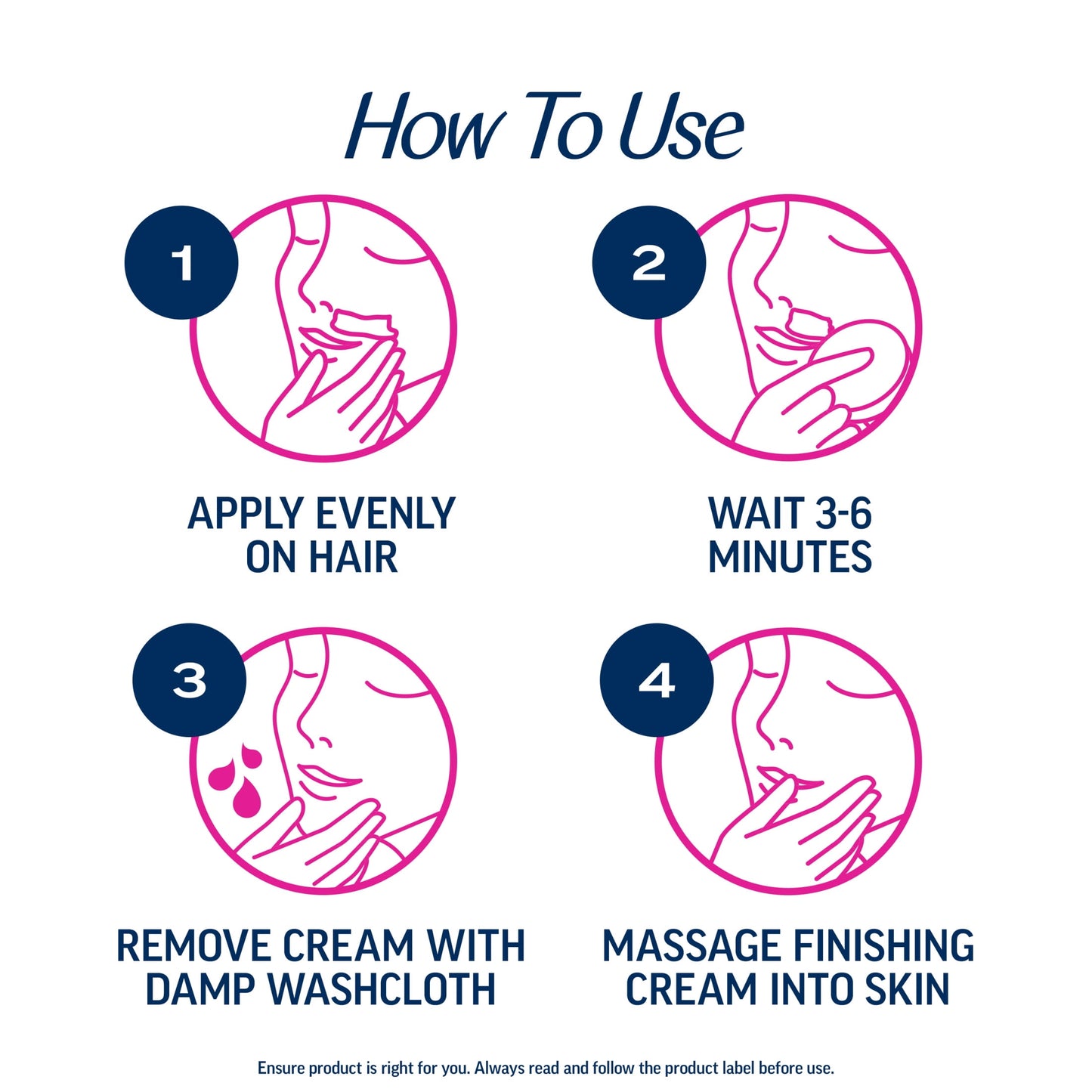 How To Use

1

APPLY EVENLY ON HAIR

2

WAIT 3-6 MINUTES

3

REMOVE CREAM WITH DAMP WASHCLOTH

4

MASSAGE FINISHING CREAM INTO SKIN

Ensure product is right for you. Always read and follow the product label before use.