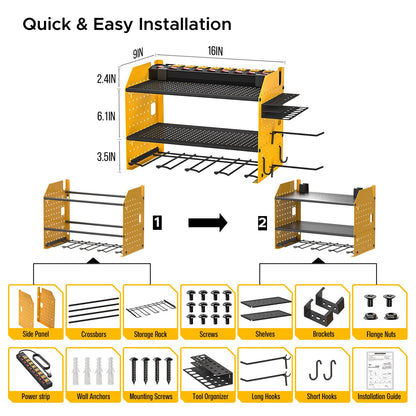 Quick & Easy Installation

9IN
16IN
2.4IN
6.1IN
3.5IN

1
2

Side Panel
Crossbars
Storage Rack
Screws
Shelves
Brackets
Flange Nuts

Power strip
Wall Anchors
Mounting Screws
Tool Organizer
Long Hooks
Short Hooks
Installation Guide