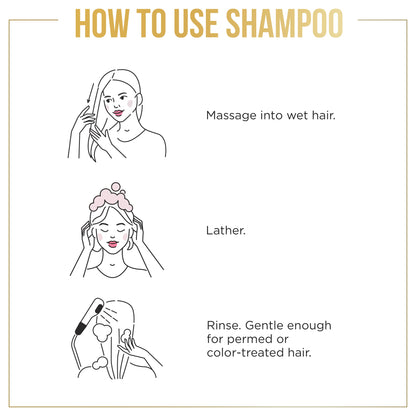 HOW TO USE SHAMPOO

Massage into wet hair.

Lather.

Rinse. Gentle enough for permed or color-treated hair.