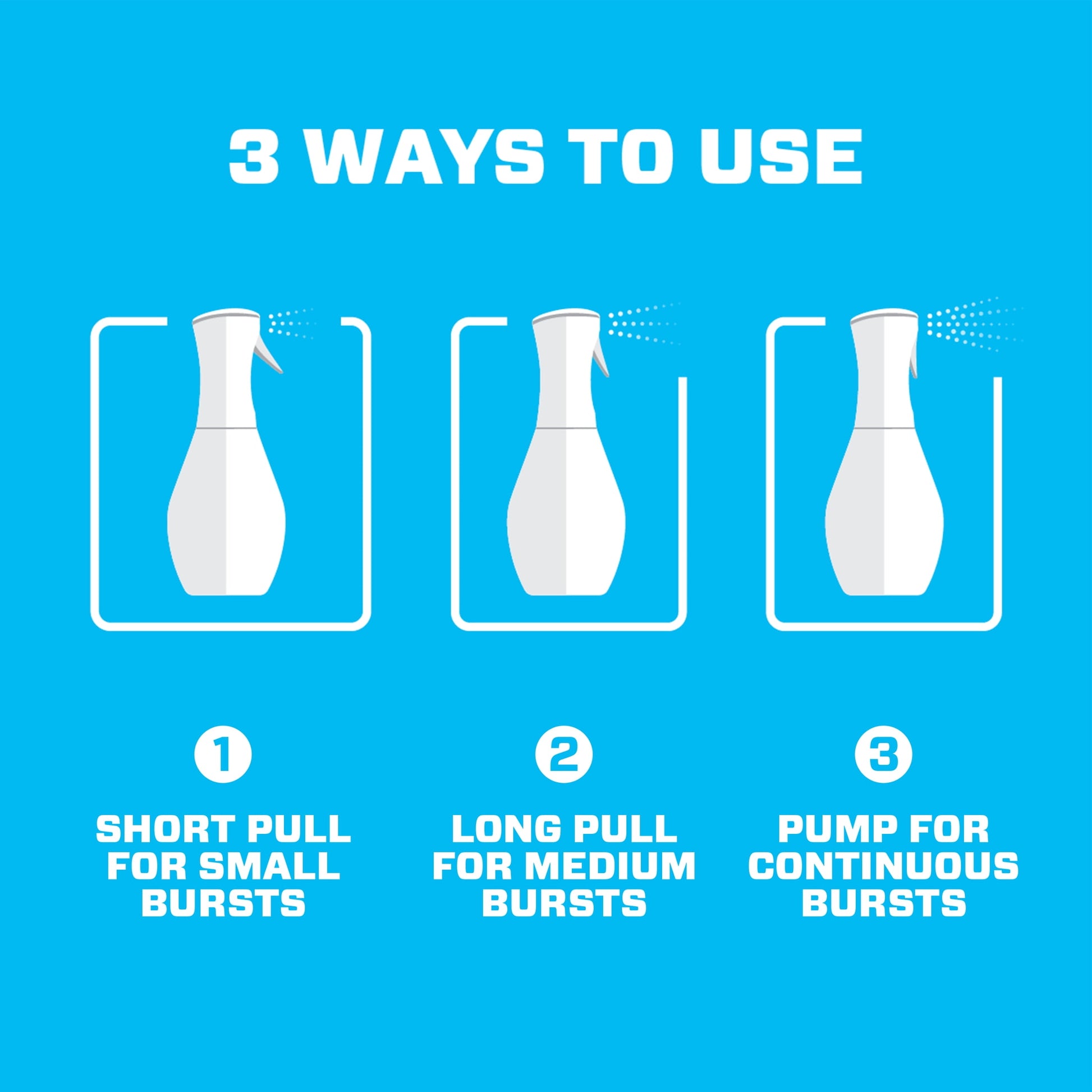 3 WAYS TO USE

1

SHORT PULL FOR SMALL BURSTS

2

LONG PULL FOR MEDIUM BURSTS

3

PUMP FOR CONTINUOUS BURSTS