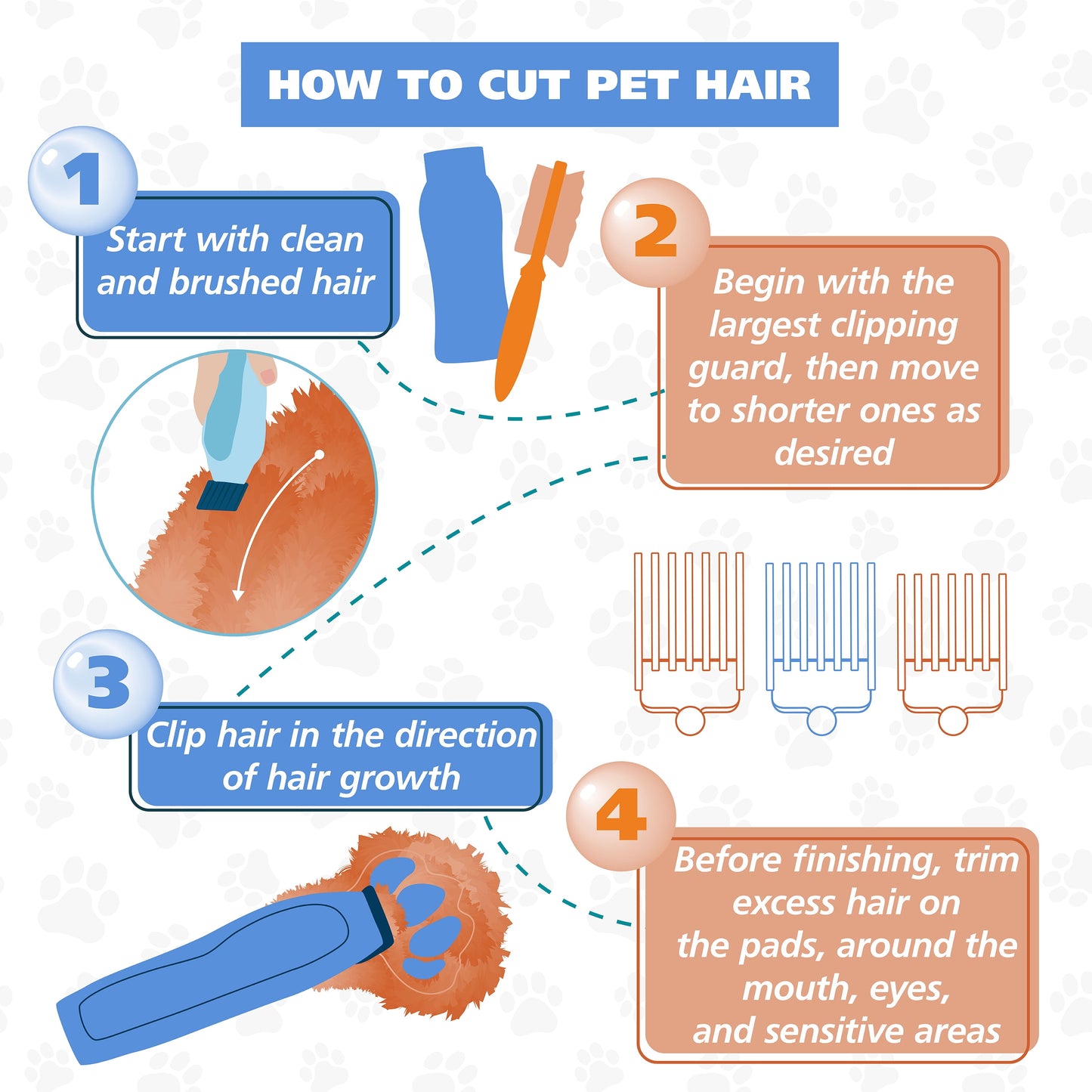 HOW TO CUT PET HAIR

1

Start with clean and brushed hair

2

Begin with the largest clipping guard, then move to shorter ones as desired

3

Clip hair in the direction of hair growth

4

Before finishing, trim excess hair on the pads, around the mouth, eyes, and sensitive areas