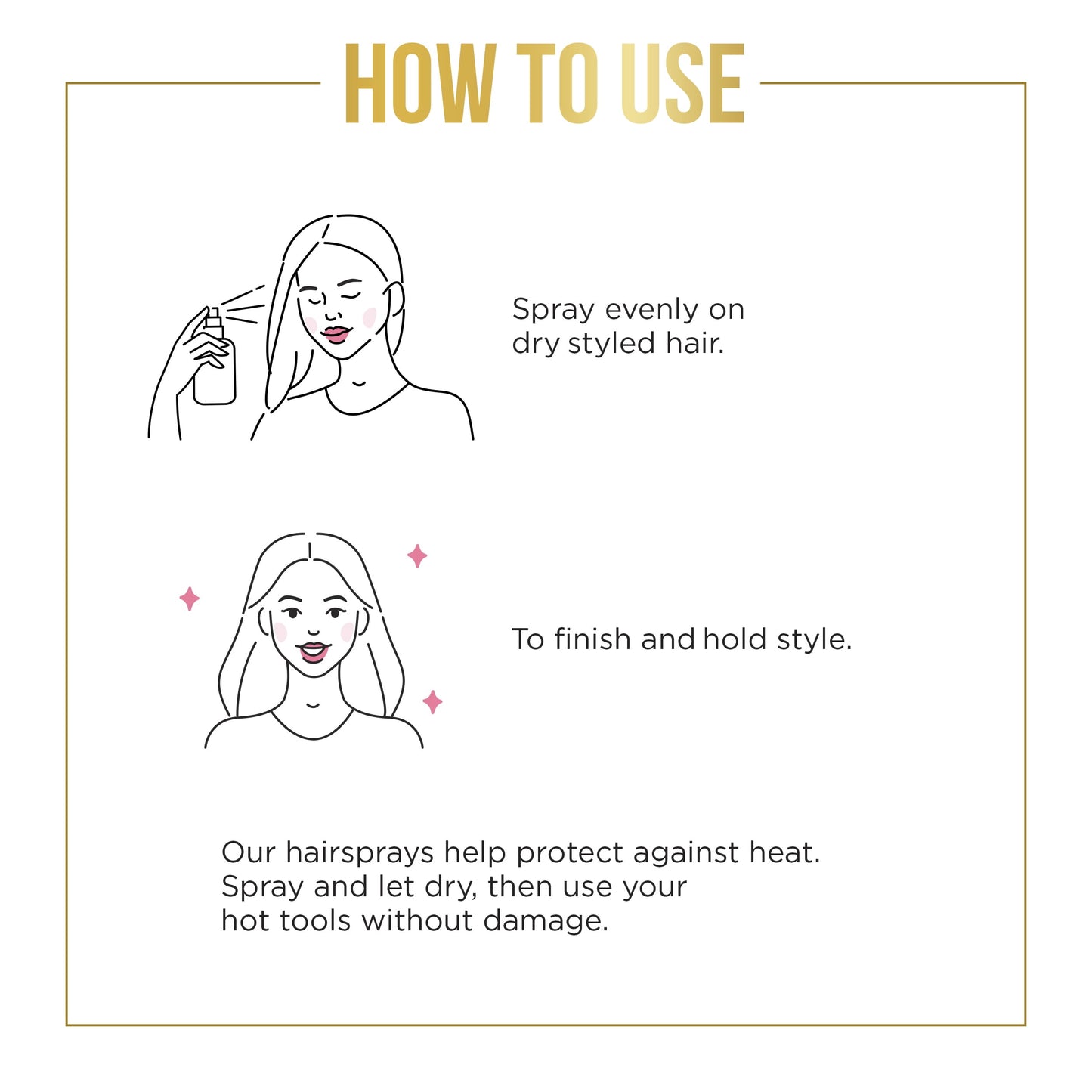 HOW TO USE

Spray evenly on dry styled hair.

To finish and hold style.

Our hairsprays help protect against heat. Spray and let dry, then use your hot tools without damage.