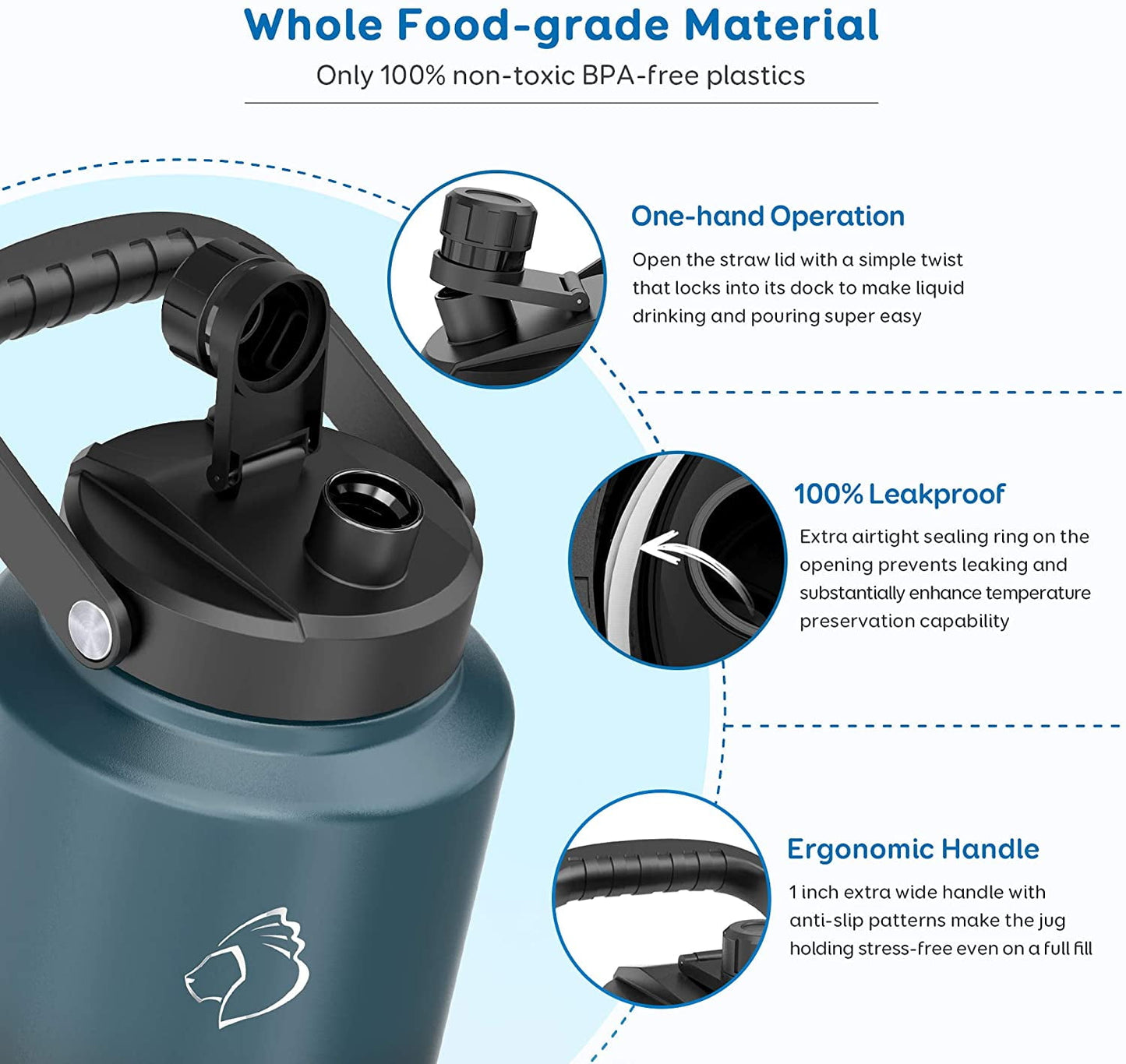 Whole Food-grade Material

Only 100% non-toxic BPA-free plastics

One-hand Operation

Open the straw lid with a simple twist that locks into its dock to make liquid drinking and pouring super easy

100% Leakproof

Extra airtight sealing ring on the opening prevents leaking and substantially enhance temperature preservation capability

Ergonomic Handle

1 inch extra wide handle with anti-slip patterns make the jug holding stress-free even on a full fill