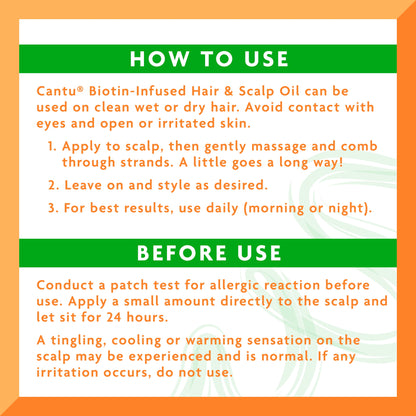 HOW TO USE

Cantu® Biotin-Infused Hair & Scalp Oil can be used on clean wet or dry hair. Avoid contact with eyes and open or irritated skin.

1. Apply to scalp, then gently massage and comb through strands. A little goes a long way!
2. Leave on and style as desired.
3. For best results, use daily (morning or night).

BEFORE USE

Conduct a patch test for allergic reaction before use. Apply a small amount directly to the scalp and let sit for 24 hours.

A tingling, cooling or warming sensation on the scalp may be experienced and is normal. If any irritation occurs, do not use.