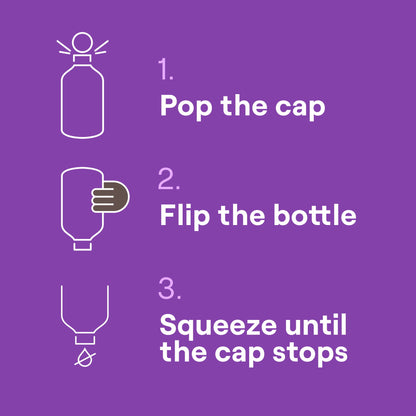 1.
Pop the cap

2.
Flip the bottle

3.
Squeeze until the cap stops