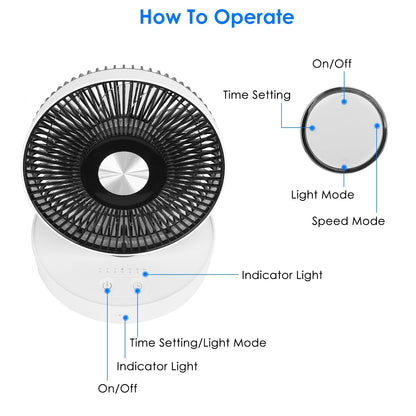 How To Operate

On/Off

Time Setting

Light Mode

Speed Mode

Indicator Light

Time Setting/Light Mode

Indicator Light

On/Off