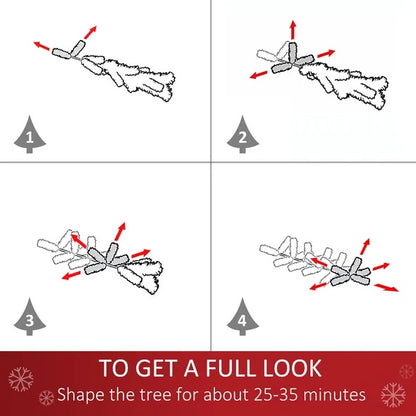 1

2

3

4

TO GET A FULL LOOK
Shape the tree for about 25-35 minutes